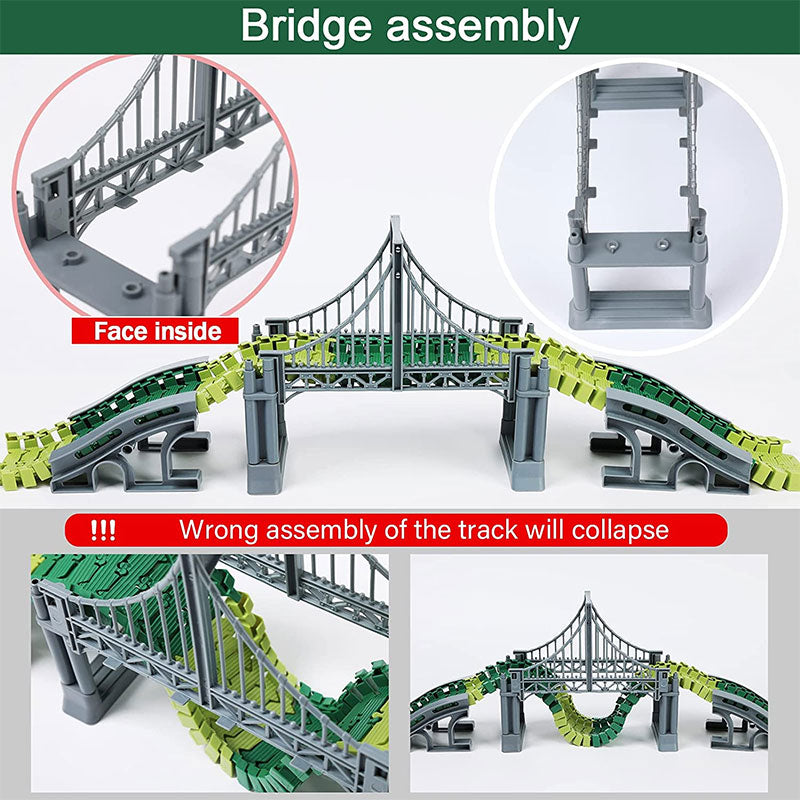 Bridge assembly

Face inside

!!! Wrong assembly of the track will collapse