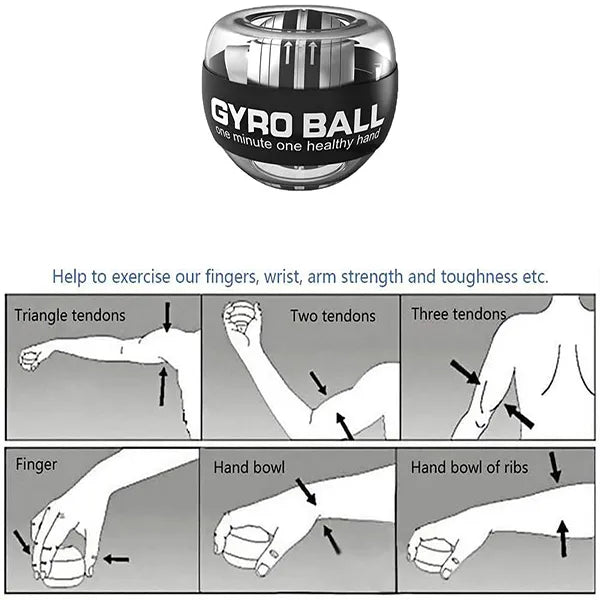 GYRO BALL
one minute one healthy hand

Help to exercise our fingers, wrist, arm strength and toughness etc.

Triangle tendons

Two tendons

Three tendons

Finger

Hand bowl

Hand bowl of ribs